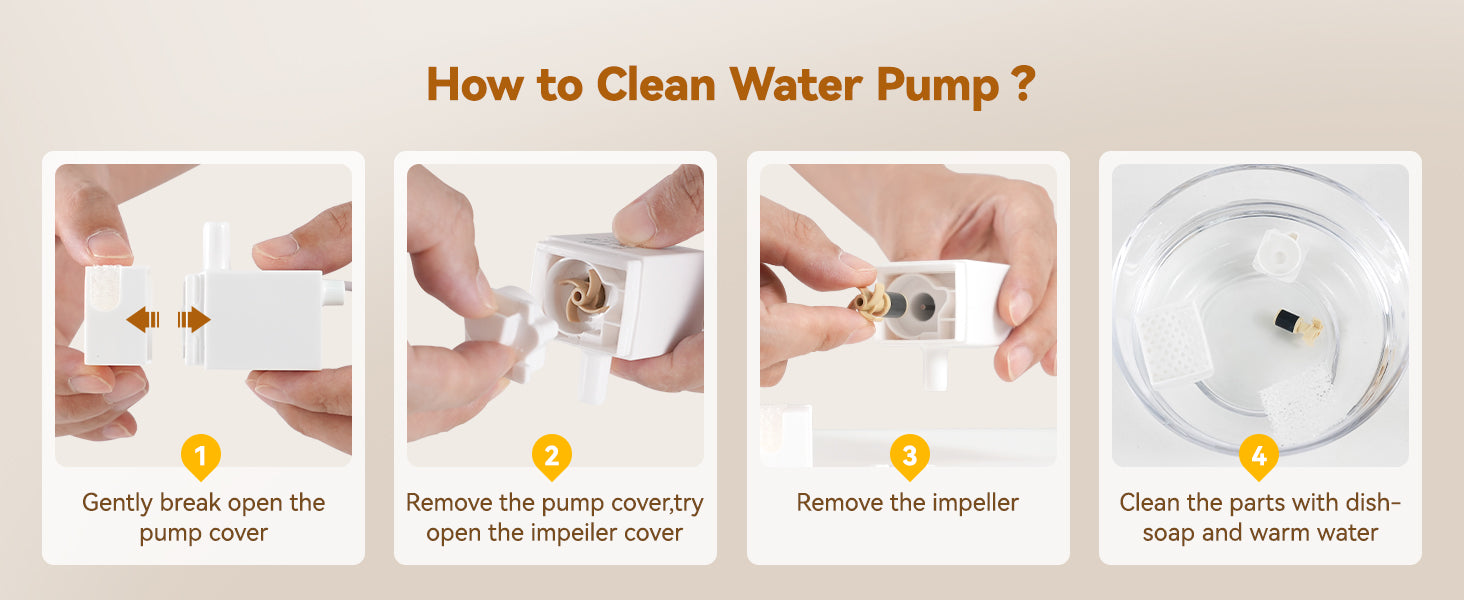 How to Clean Water Pump ?

1
Gently break open the pump cover

2
Remove the pump cover,try open the impeiler cover

3
Remove the impeller

4
Clean the parts with dish-soap and warm water